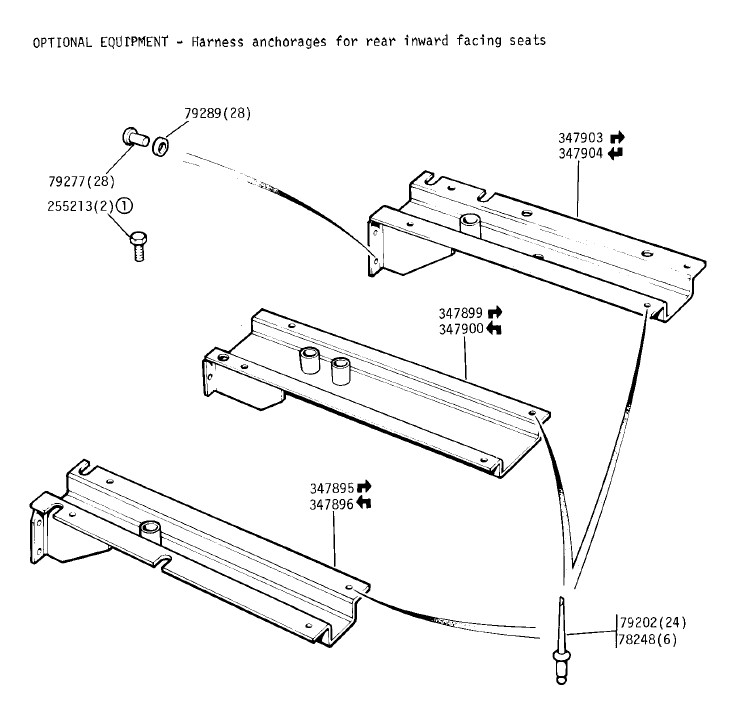 OPTIONAL EQUIPMENT - Harness anchorages for rear inward facing seats

79289(28)

79277(28)

255213(2)①

347903
347904

347899
347900

347895
347896

79202(24)
78248(6)