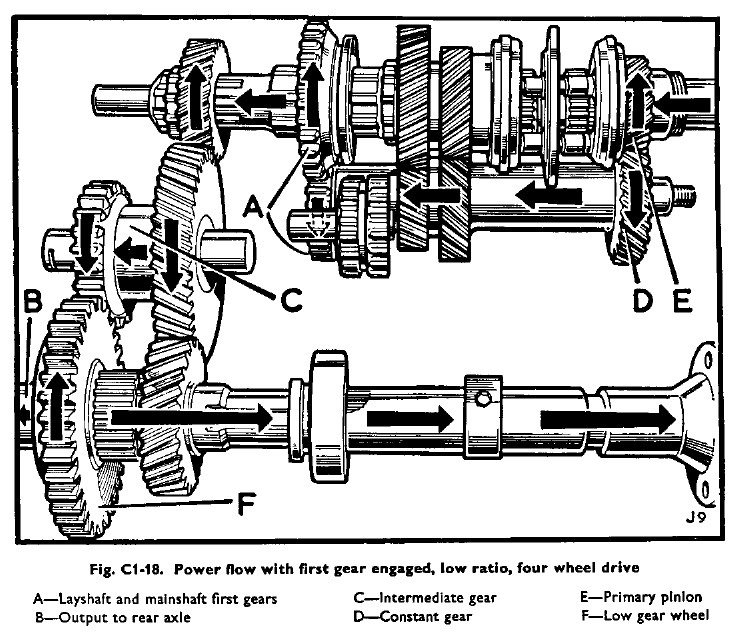 A

B

C

D

E

F

J9

Fig. C1-18. Power flow with first gear engaged, low ratio, four wheel drive

A—Layshaft and mainshaft first gears
B—Output to rear axle

C—Intermediate gear
D—Constant gear

E—Primary pinion
F—Low gear wheel