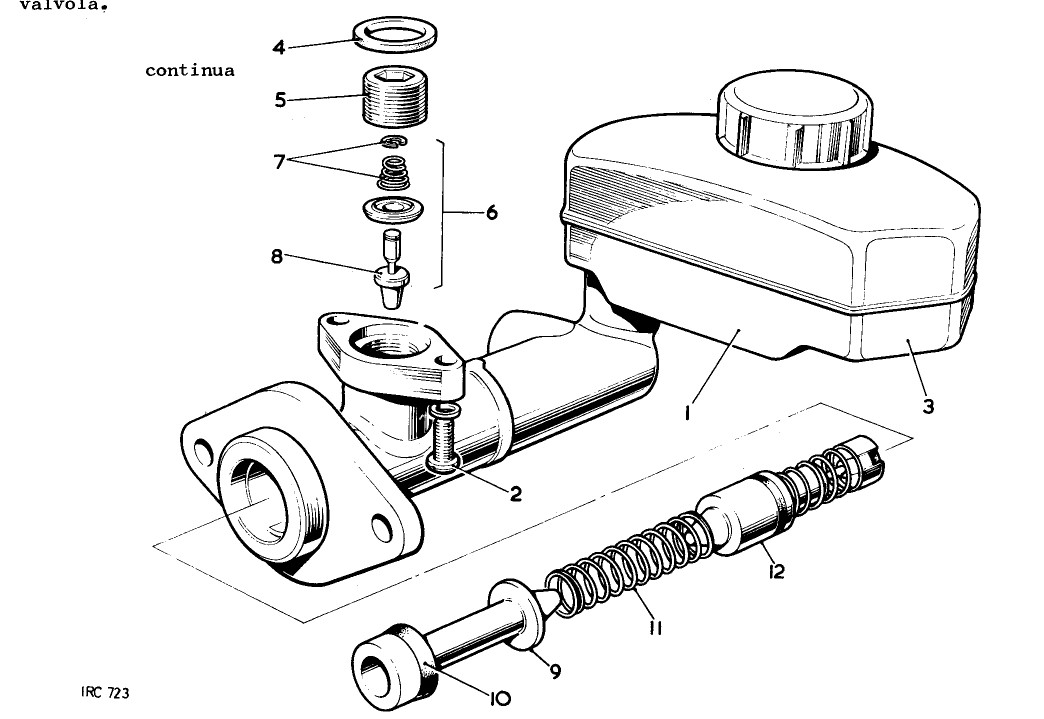 valvola.

continua

4
5
7
6
8
1
3
2
12
11
9
10

IRC 723