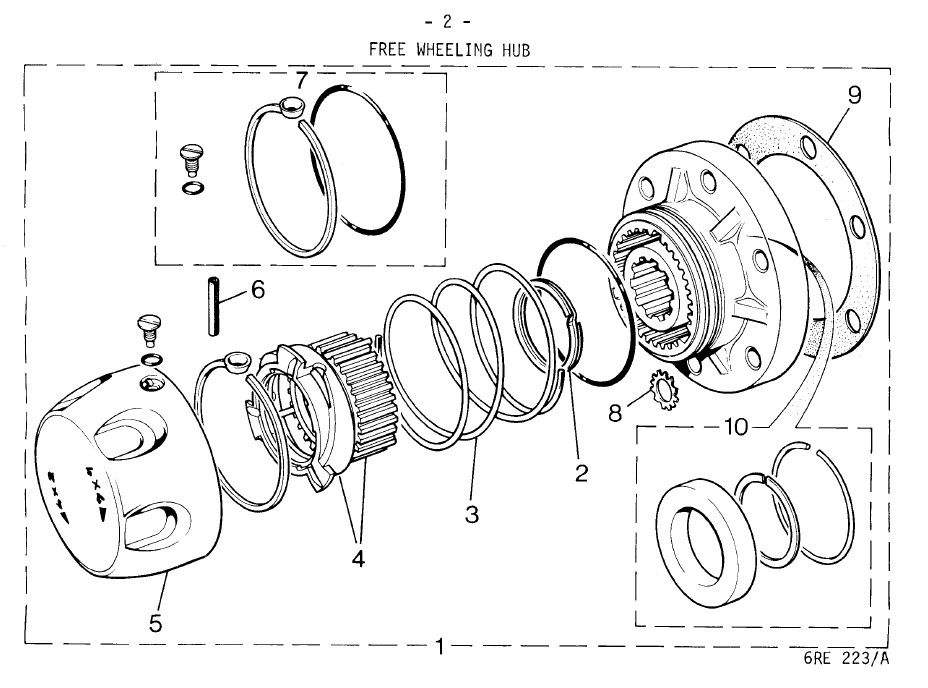 - 2 -

FREE WHEELING HUB

7

9

6

8

10

2

3

4

5

1

6RE 223/A