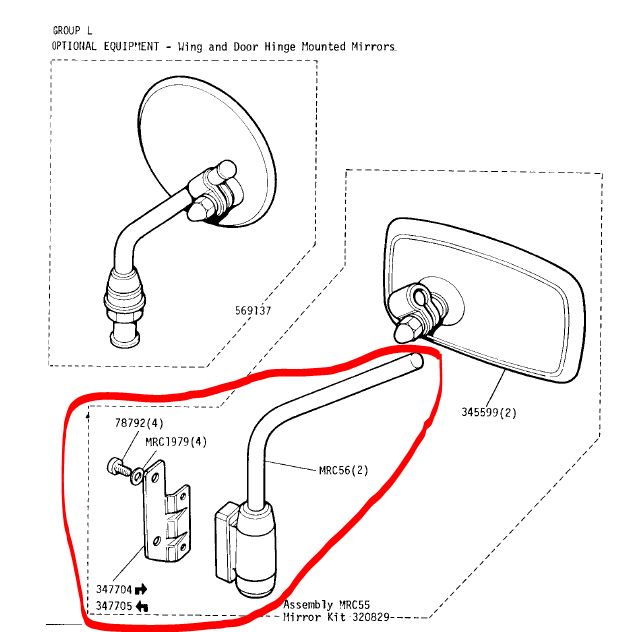 GROUP L
OPTIONAL EQUIPMENT - Wing and Door Hinge Mounted Mirrors.

569137

345599(2)

78792(4)
MRC1979(4)

MRC56(2)

347704
347705

Assembly MRC55
Mirror Kit 320829